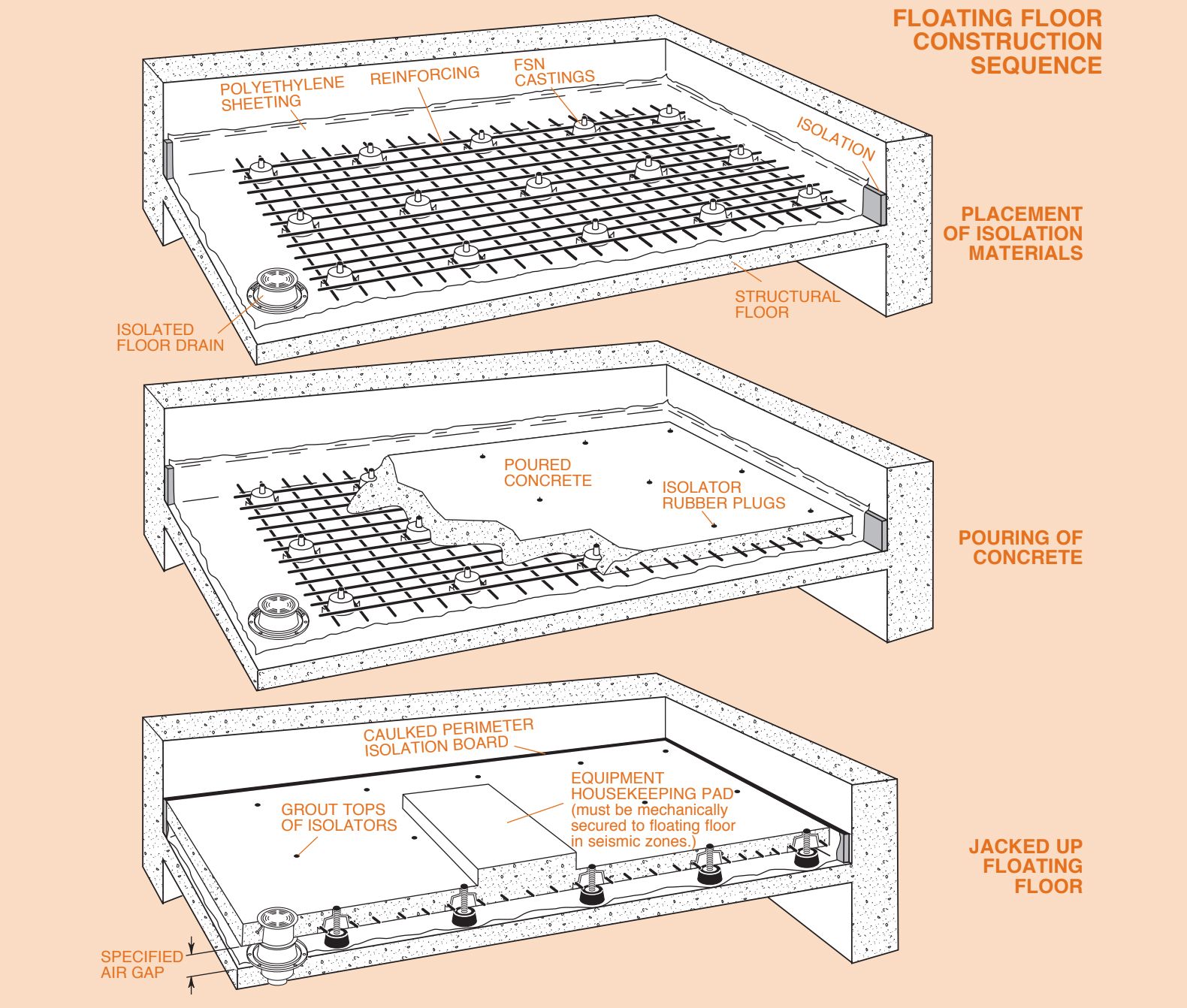 FLOATING FLOOR CONSTRUCTION SEQUENCE

POLYETHYLENE SHEETING

REINFORCING

FSN CASTINGS

ISOLATION

PLACEMENT OF ISOLATION MATERIALS

STRUCTURAL FLOOR

ISOLATED FLOOR DRAIN

POURED CONCRETE

ISOLATOR RUBBER PLUGS

POURING OF CONCRETE

CAULKED PERIMETER ISOLATION BOARD

EQUIPMENT HOUSEKEEPING PAD (must be mechanically secured to floating floor in seismic zones.)

GROUT TOPS OF ISOLATORS

JACKED UP FLOATING FLOOR

SPECIFIED AIR GAP