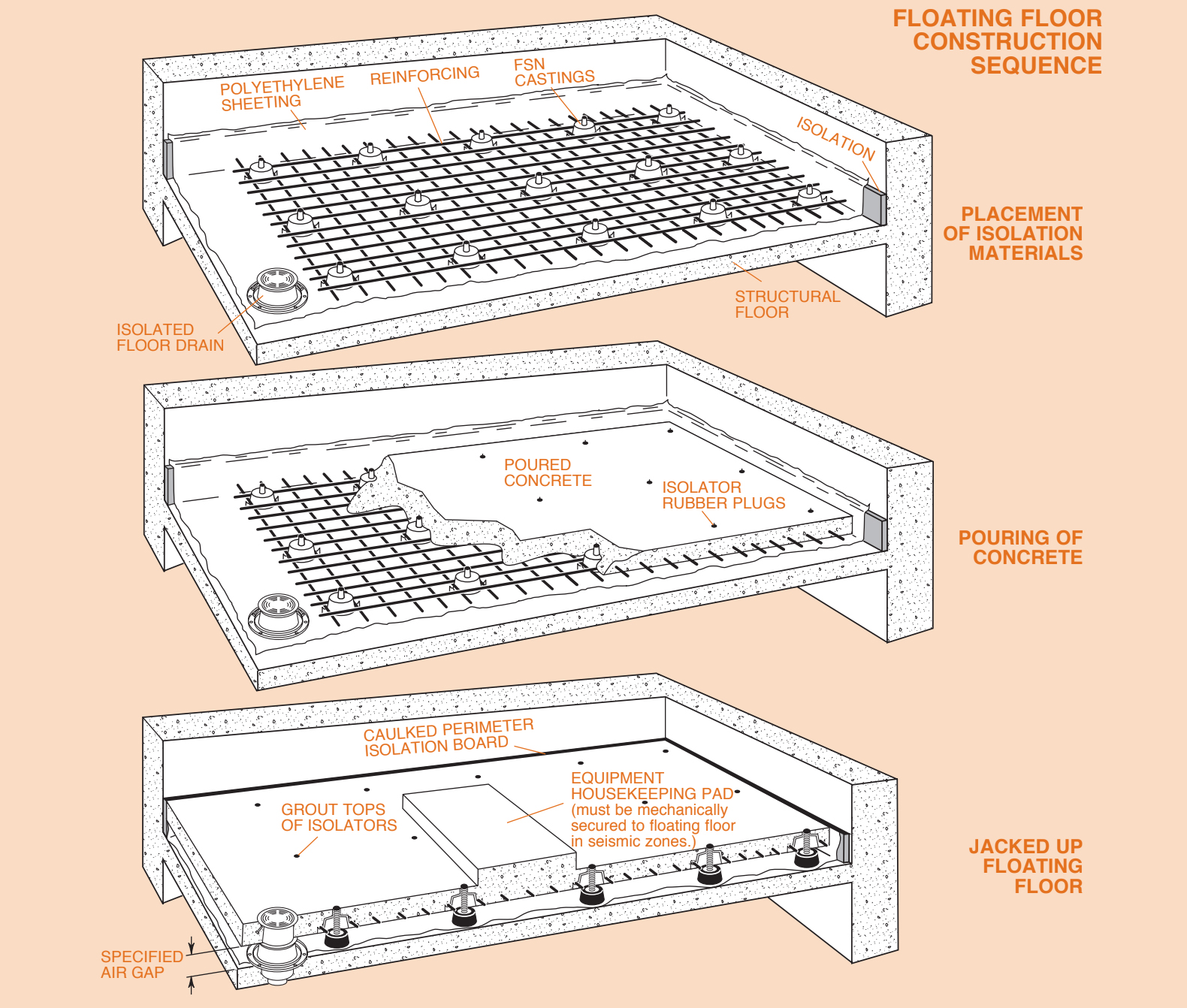 FLOATING FLOOR CONSTRUCTION SEQUENCE

POLYETHYLENE SHEETING

REINFORCING

FSN CASTINGS

ISOLATION

PLACEMENT OF ISOLATION MATERIALS

STRUCTURAL FLOOR

ISOLATED FLOOR DRAIN

POURED CONCRETE

ISOLATOR RUBBER PLUGS

POURING OF CONCRETE

CAULKED PERIMETER ISOLATION BOARD

EQUIPMENT HOUSEKEEPING PAD (must be mechanically secured to floating floor in seismic zones.)

GROUT TOPS OF ISOLATORS

JACKED UP FLOATING FLOOR

SPECIFIED AIR GAP